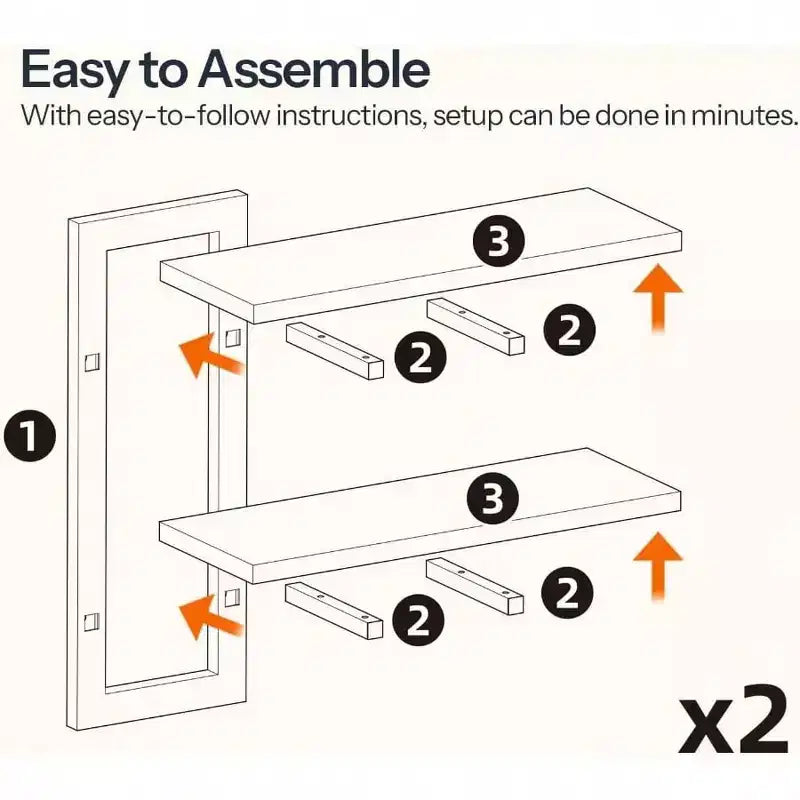 Easy to Assemble

With easy-to-follow instructions, setup can be done in minutes.

3

2

2

1

3

2

2

x2